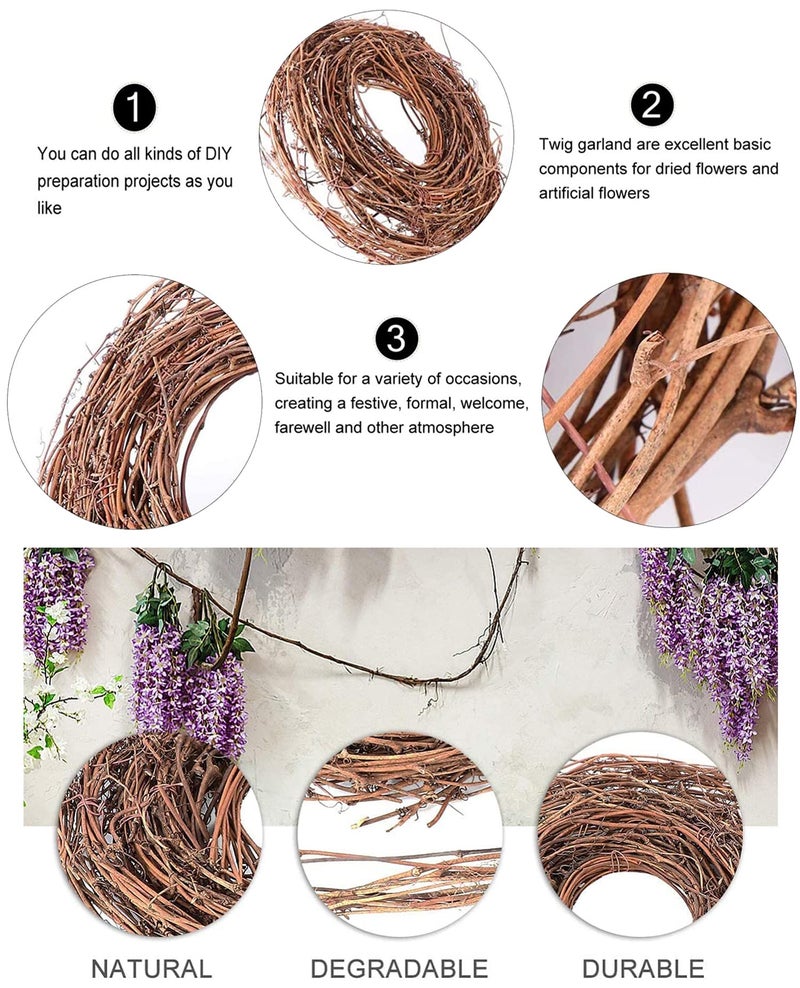 1

You can do all kinds of DIY preparation projects as you like

2

Twig garland are excellent basic components for dried flowers and artificial flowers

3

Suitable for a variety of occasions, creating a festive, formal, welcome, farewell and other atmosphere

NATURAL

DEGRADABLE

DURABLE